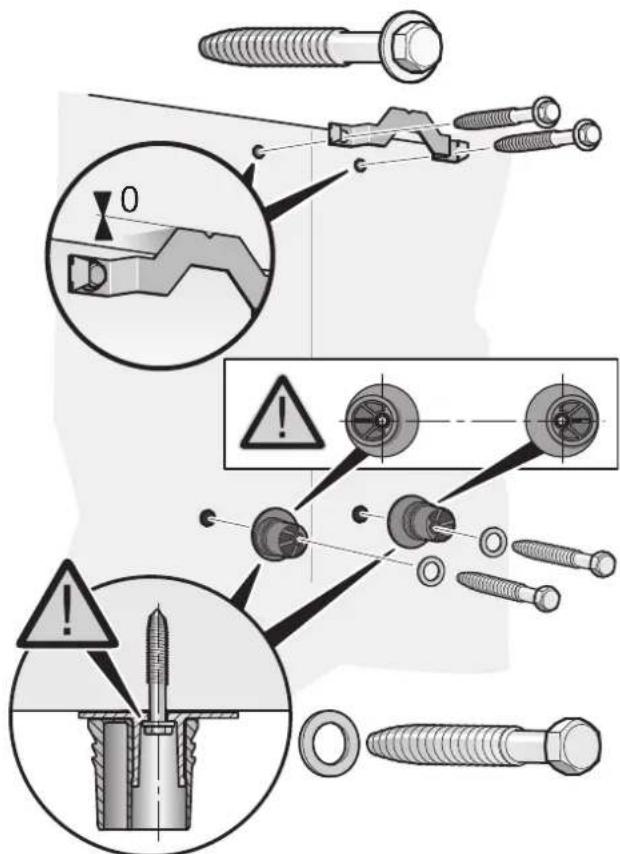 0