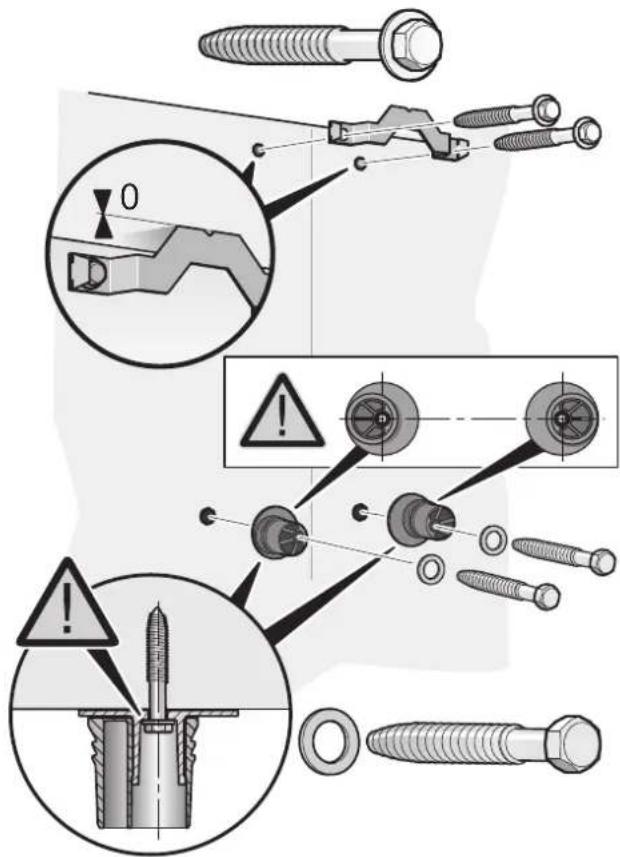 0

!

!