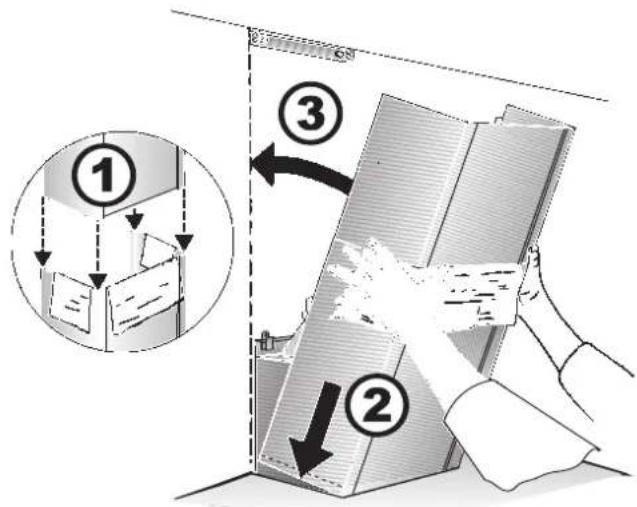 3
1
2