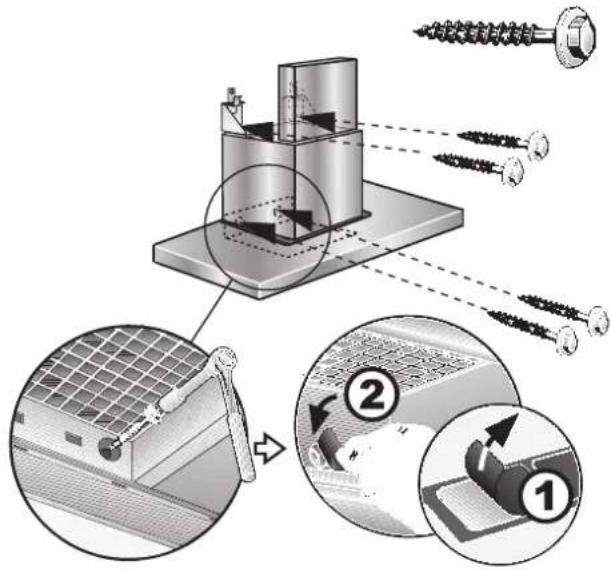 2

1