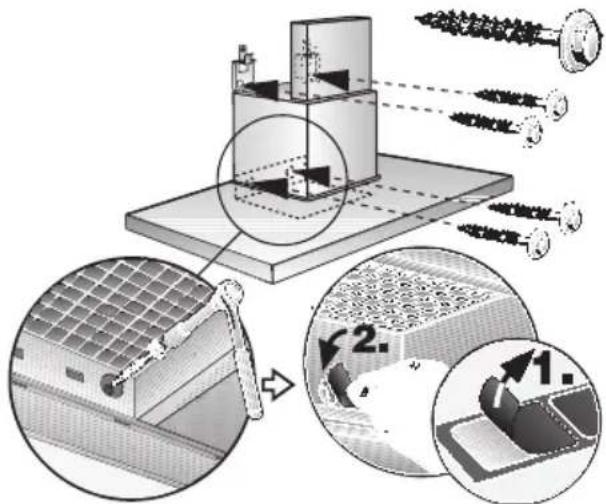 2.

1.