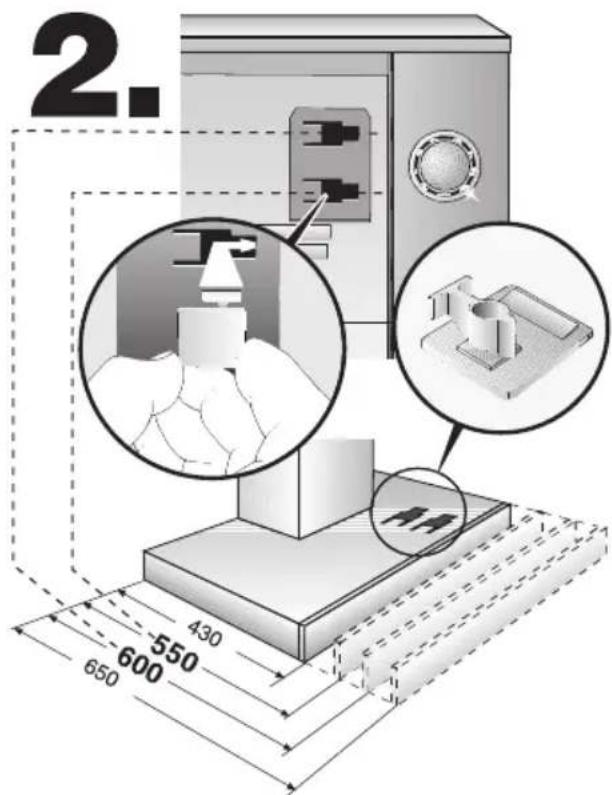 2.

430
550
600
650