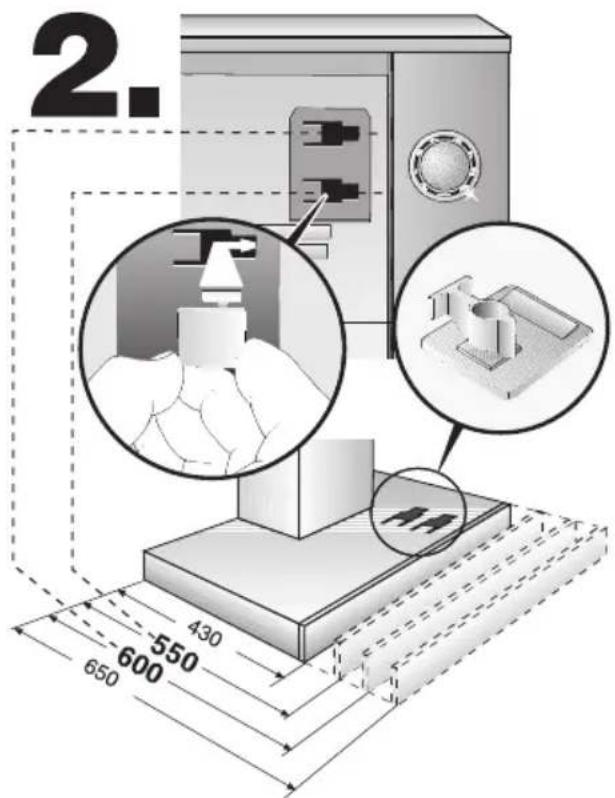 2.

430
550
600
650