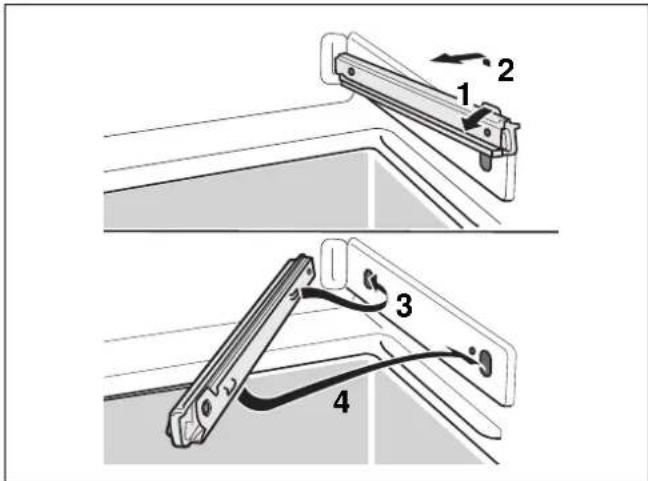 2
1
3
4