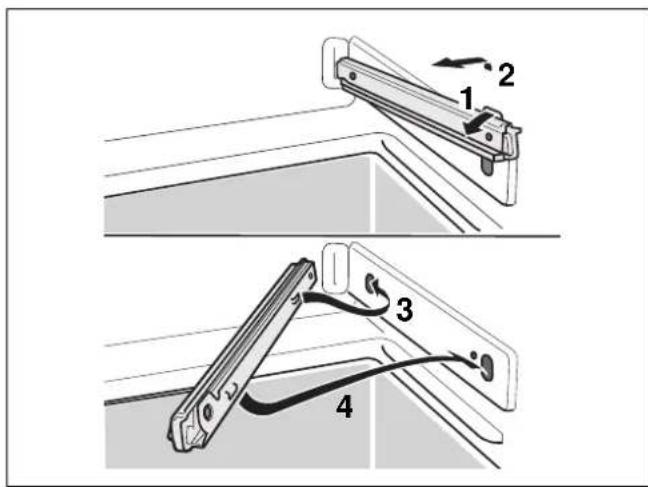 2
1
3
4