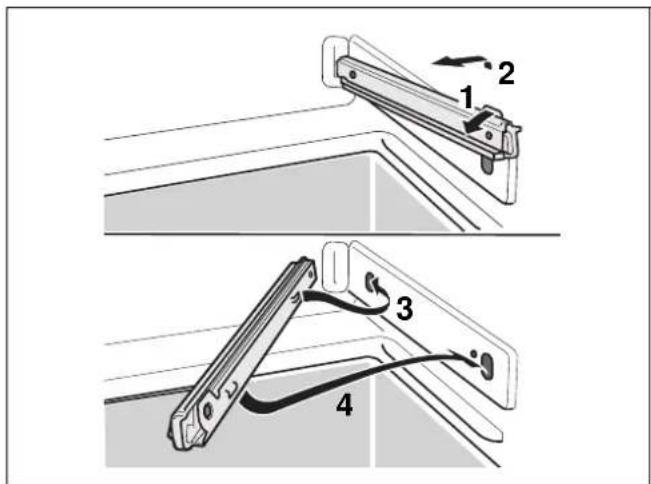 2
1
3
4