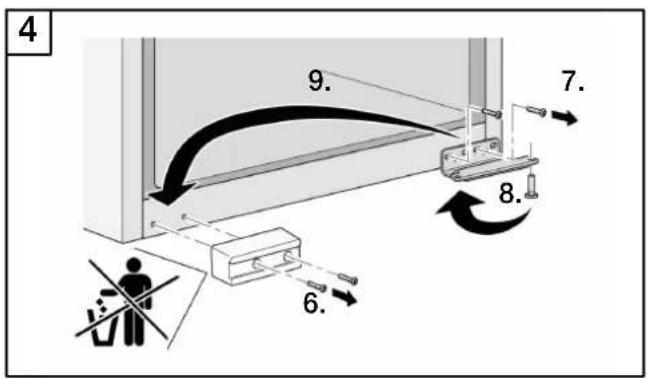 4

9.

7.

8.

6.