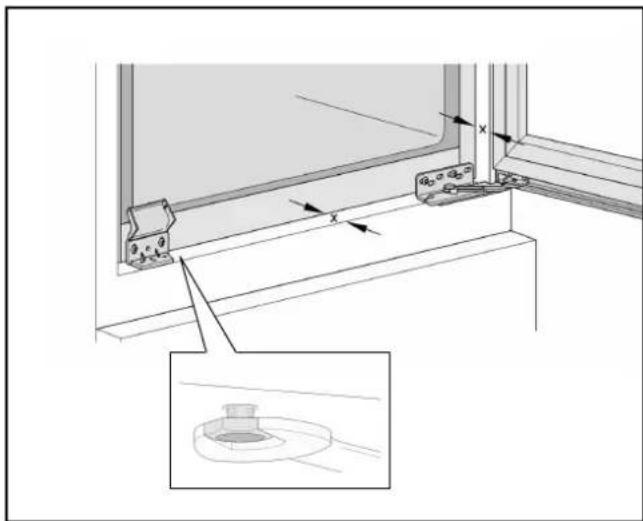 x

x