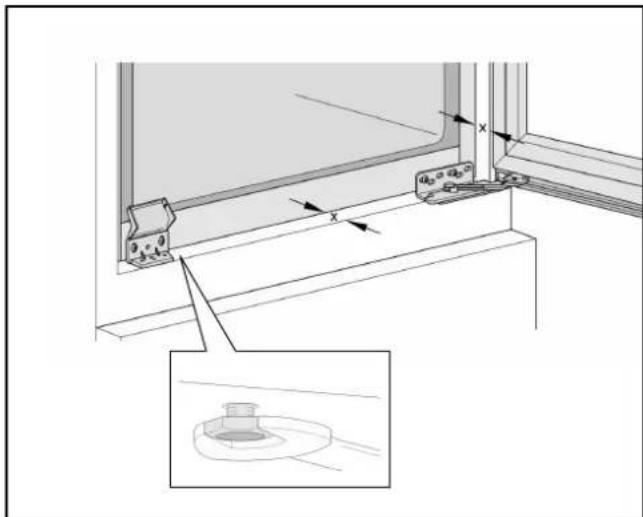 x

x