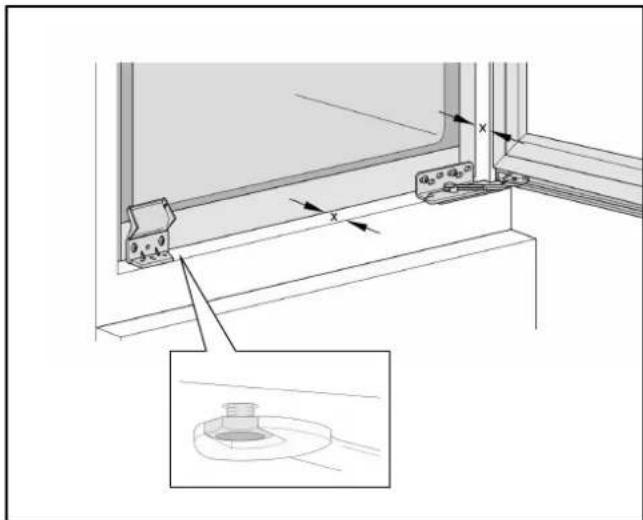 x
x