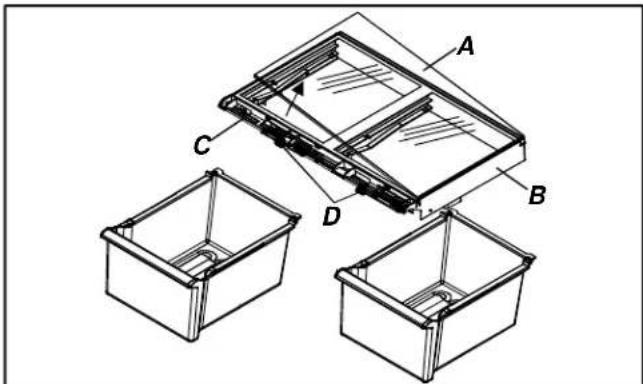 A
C
B
D