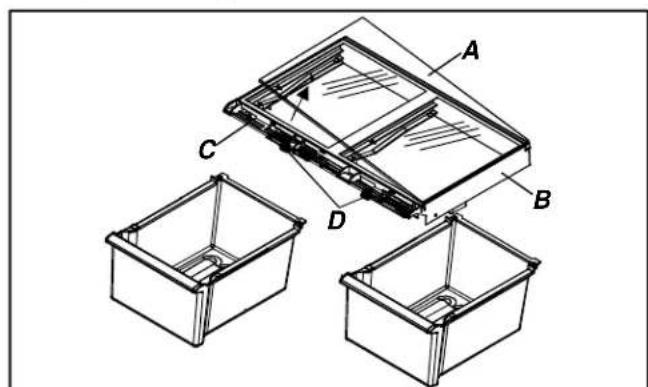 A
C
B
D