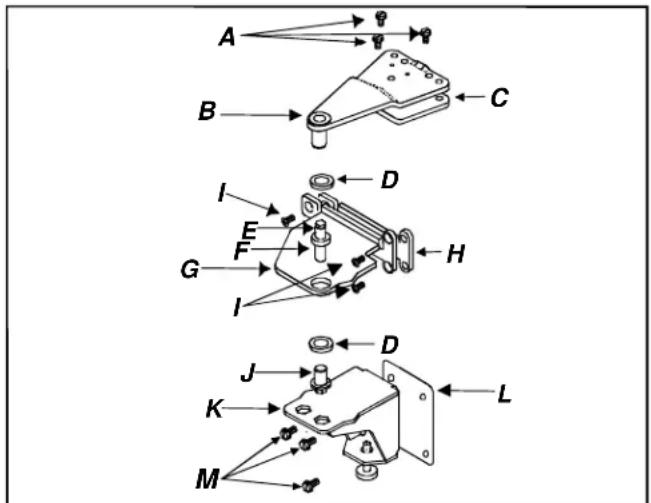 A
B
C
D
I
E
F
G
H
I
D
J
K
L
M