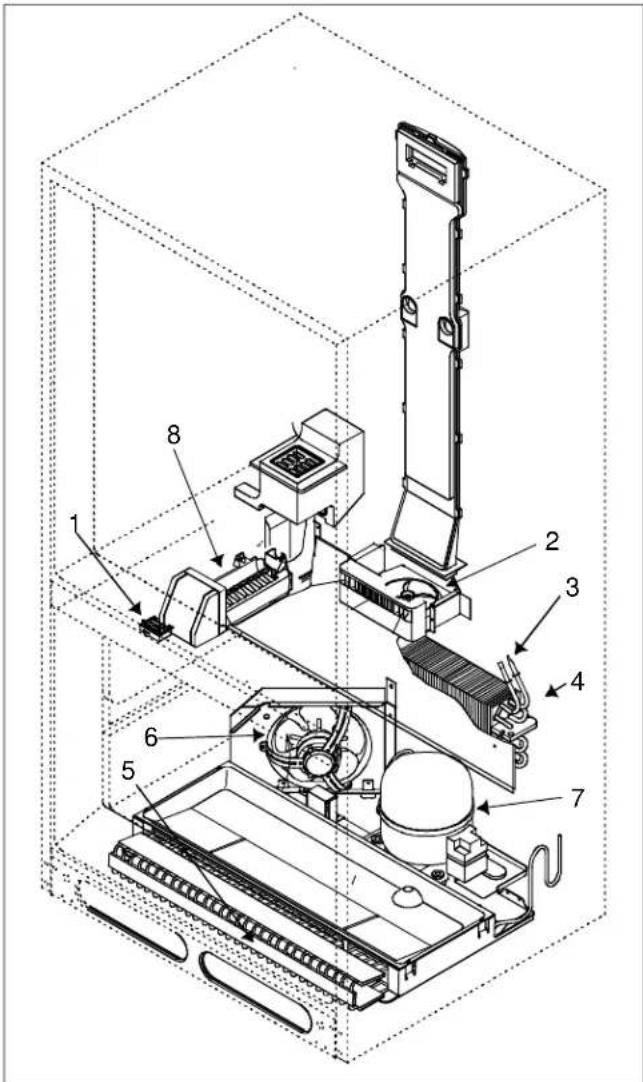 8
1
2
3
4
6
5
7