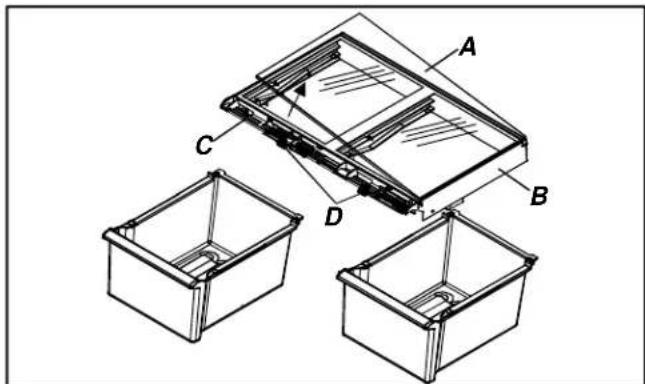 A
C
B
D