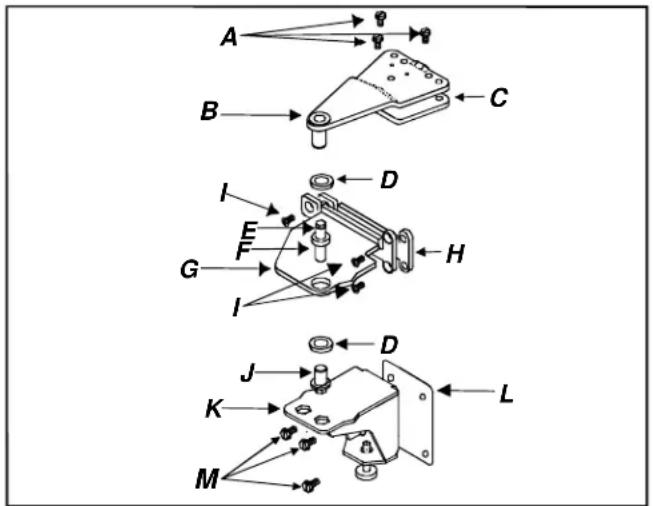 A
B
C
D
I
E
F
G
H
I
D
J
K
L
M