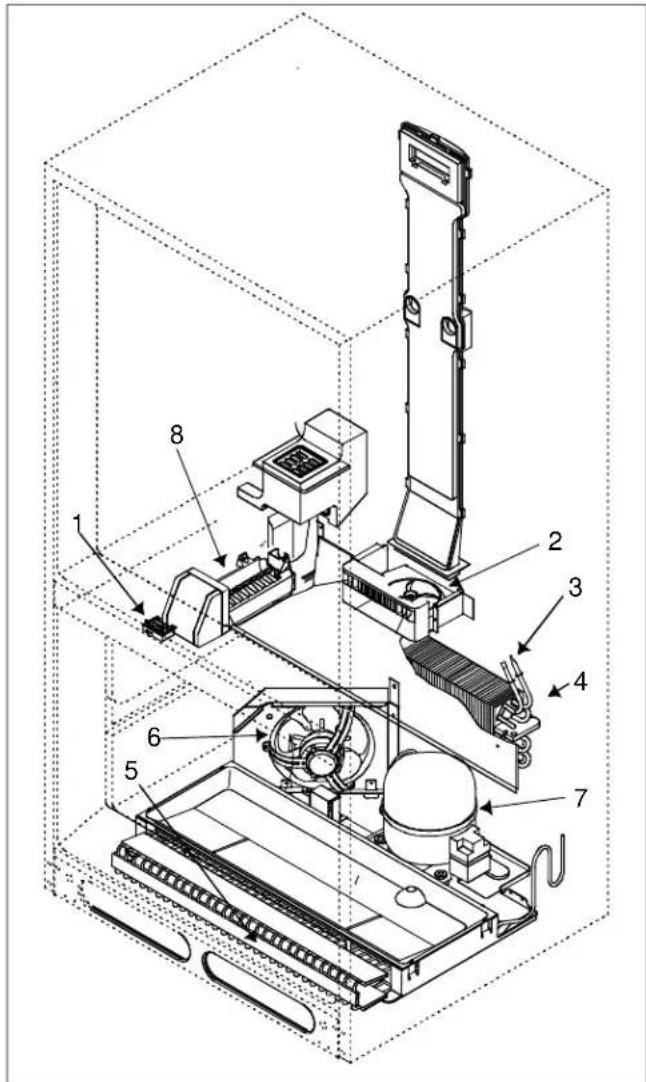 8
1
2
3
4
6
5
7