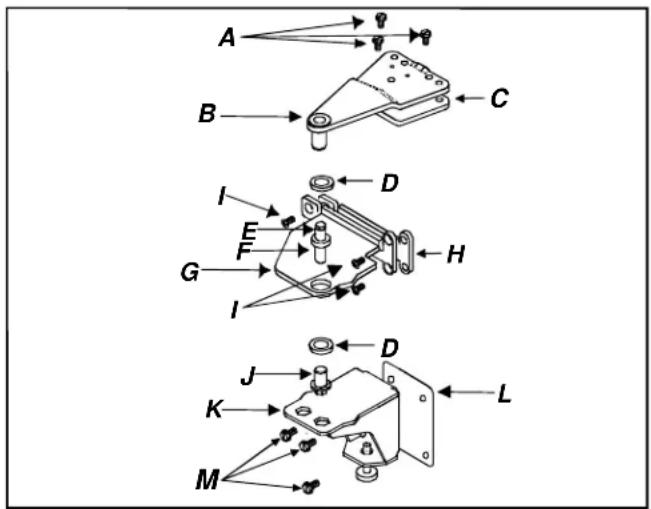 A
B
C
D
I
E
F
G
H
I
D
J
K
L
M