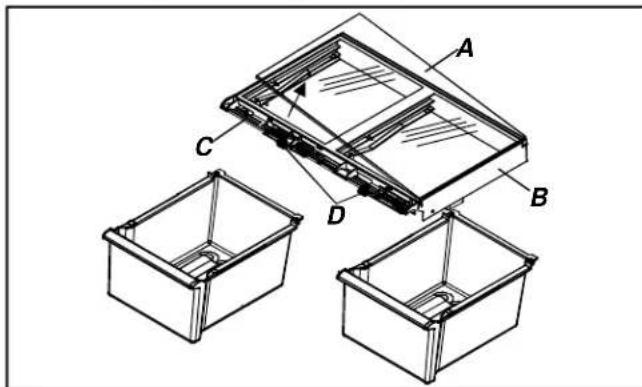 A
C
B
D