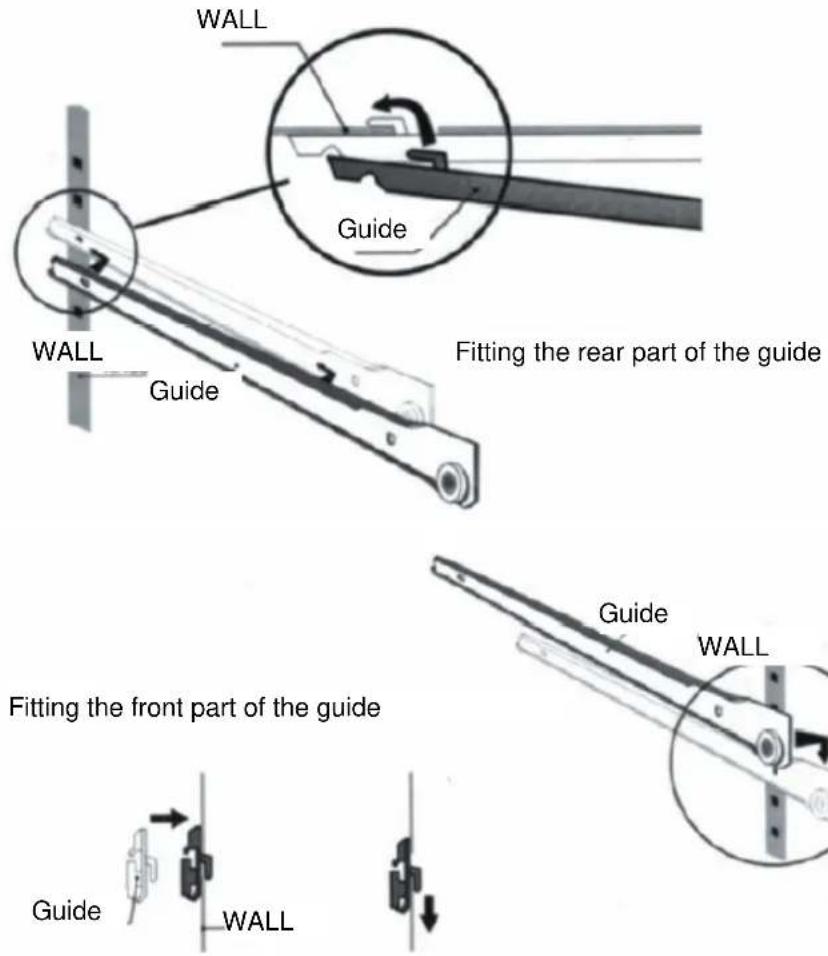 WALL

Guide

WALL

Guide

Fitting the rear part of the guide

Guide

WALL

Fitting the front part of the guide

Guide

WALL