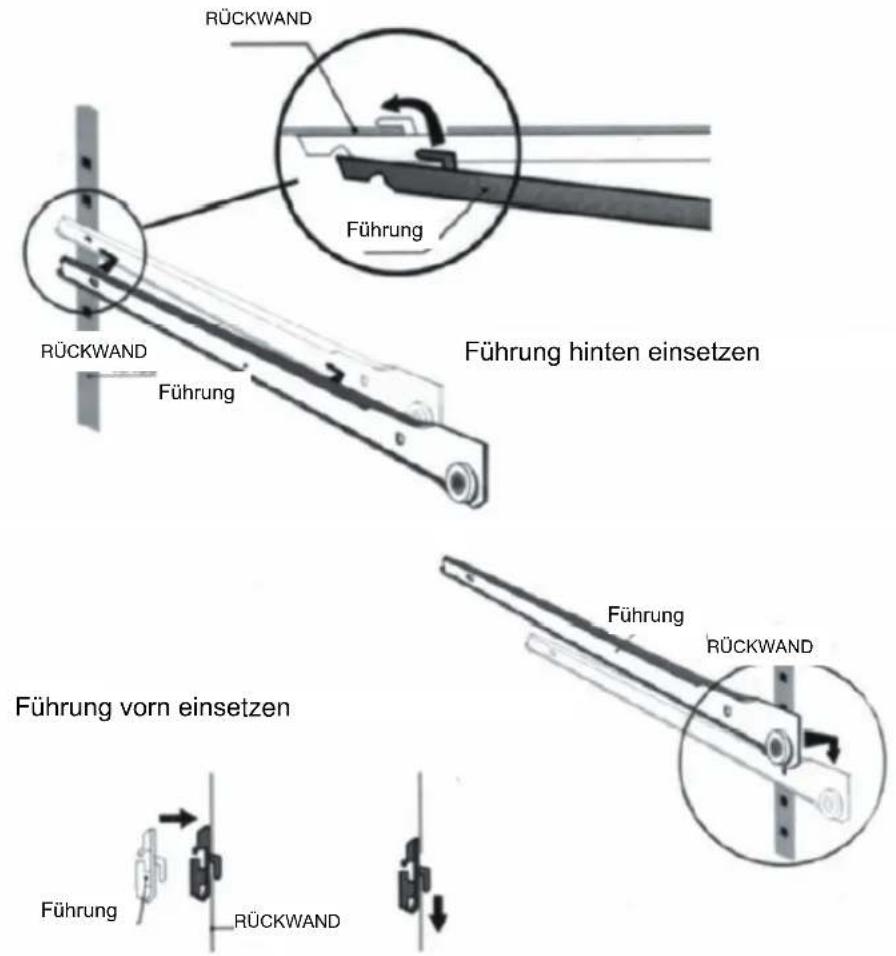 RÜCKWAND

Führung

RÜCKWAND

Führung

Führung hinten einsetzen

Führung

RÜCKWAND

Führung vorn einsetzen

Führung

RÜCKWAND