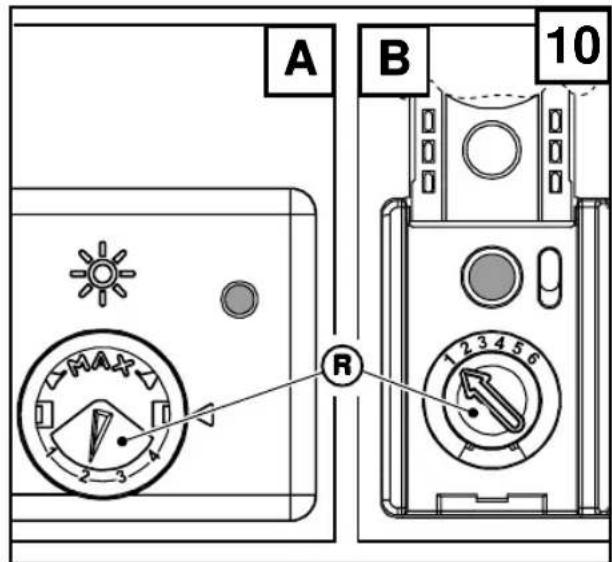 A
B
10
MAX
1 2 3 4
R
1 2 3 4 5 6