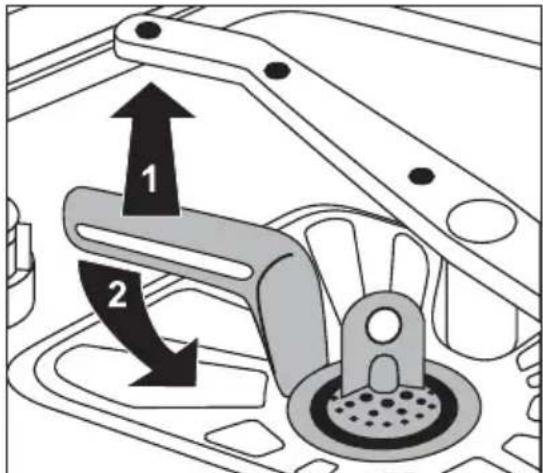 1
2