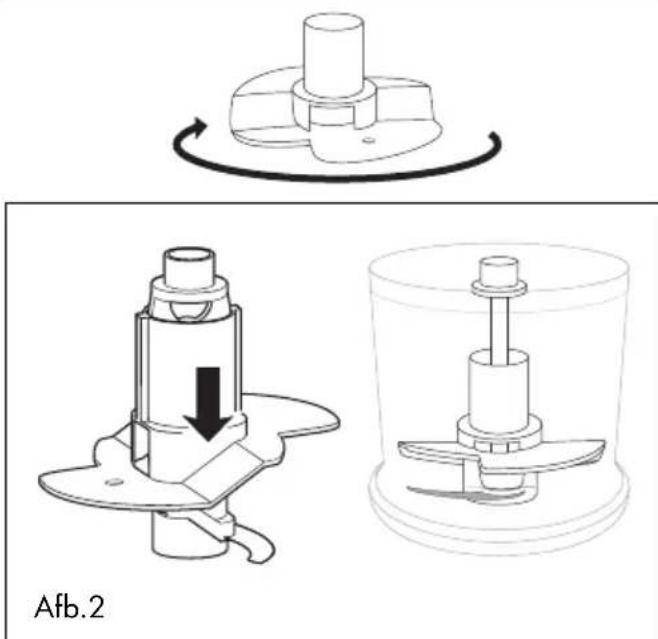 Afb.2