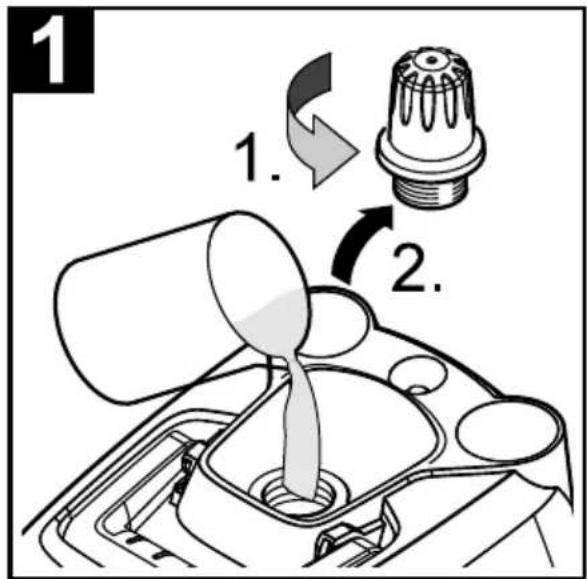 1

1.

2.