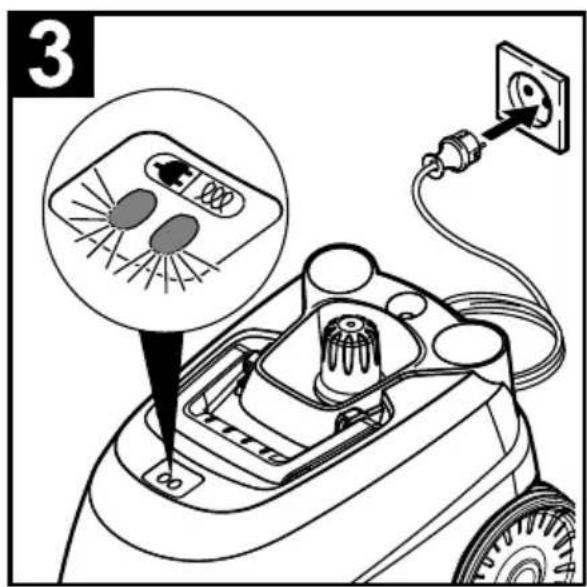 3