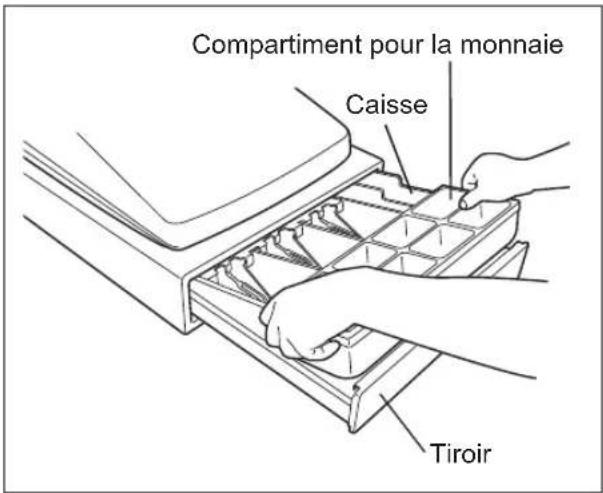 Compartiment pour la monnaie

Caisse

Tiroir