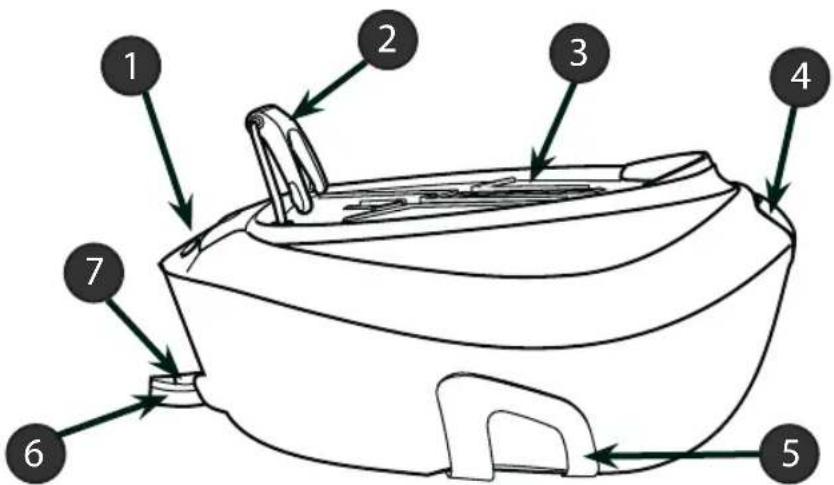 1
2
3
4
7
6
5