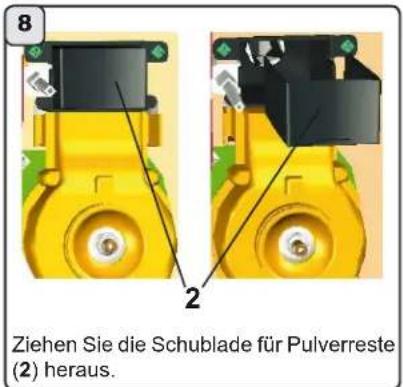 8

2

Ziehen Sie die Schublade für Pulverreste (2) heraus.