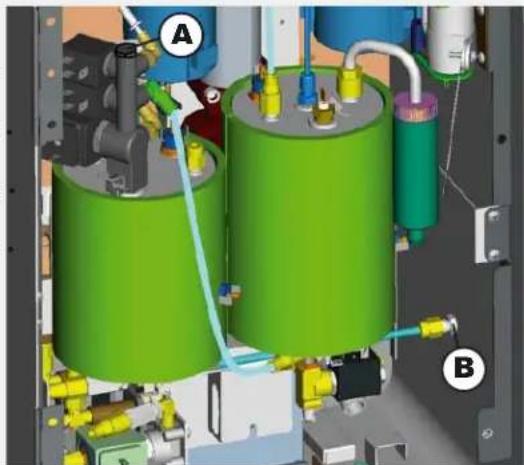 A

B