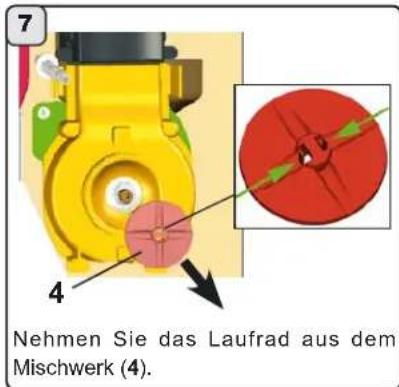 7

4

Nehmen Sie das Laufrad aus dem Mischwerk (4).