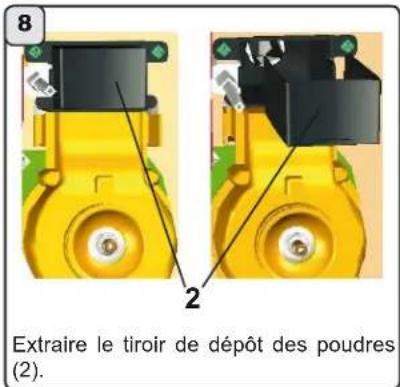 8

2

Extraire le tiroir de dépôt des poudres (2).