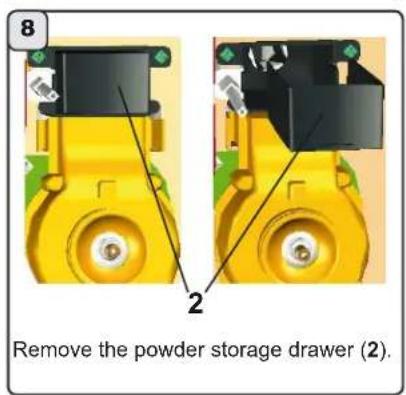 8

2

Remove the powder storage drawer (2).