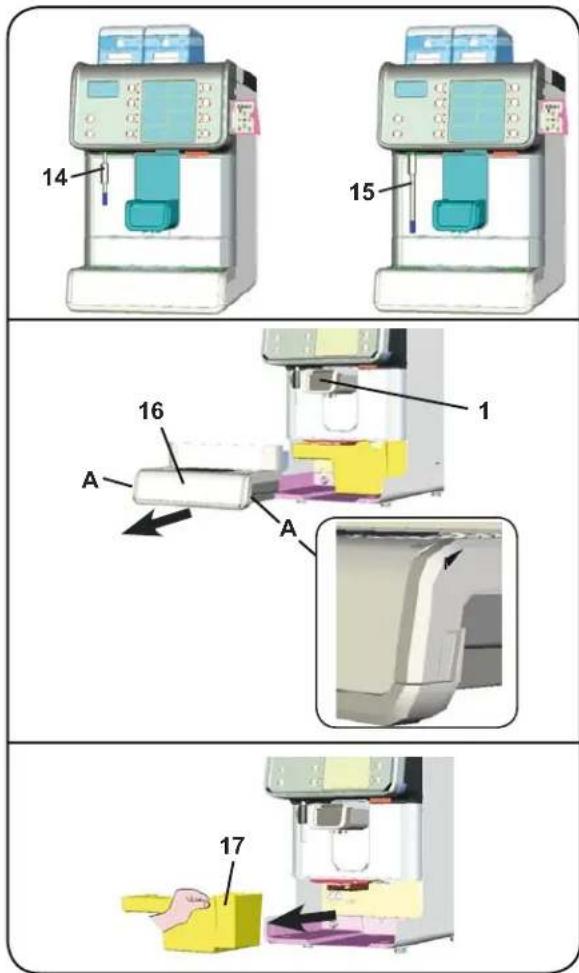 14

15

16

1

A

A

17