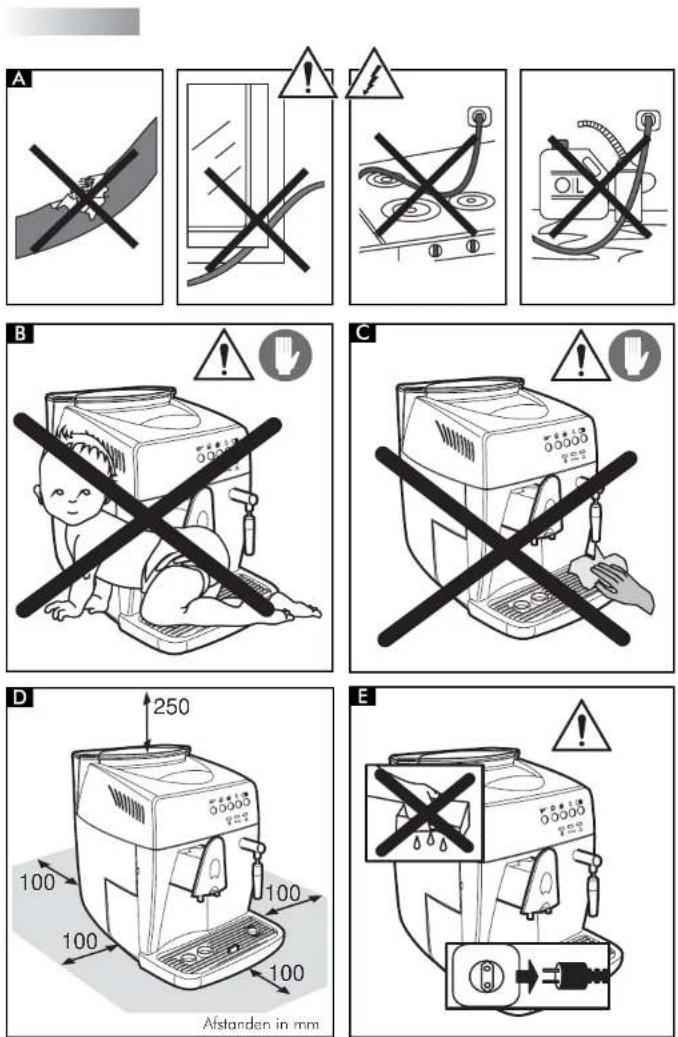 A

OIL

B

C

D

250

100

100

100

100

Afstanden in mm

E