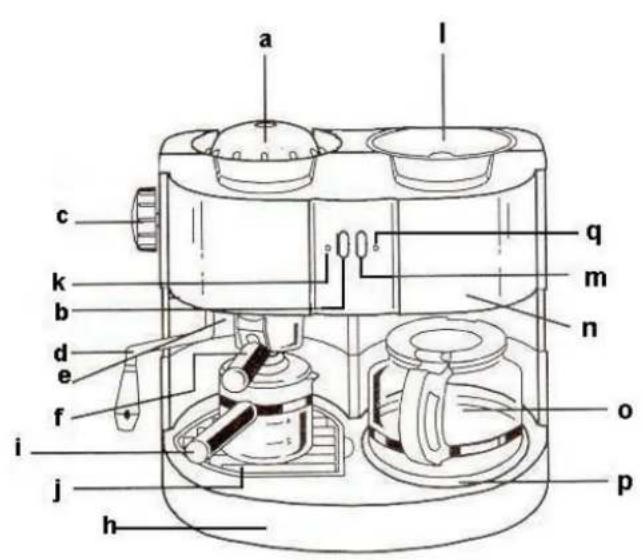 a
l
c
q
k
m
b
n
d
e
f
o
i
j
p
h