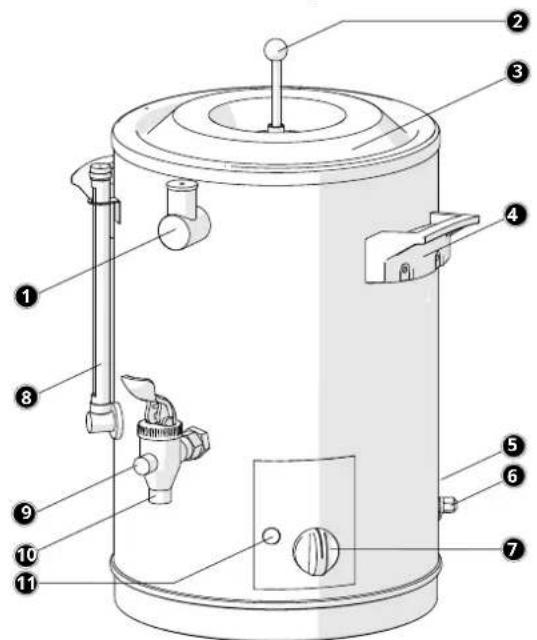 2
3
4
1
8
5
6
9
10
7
11