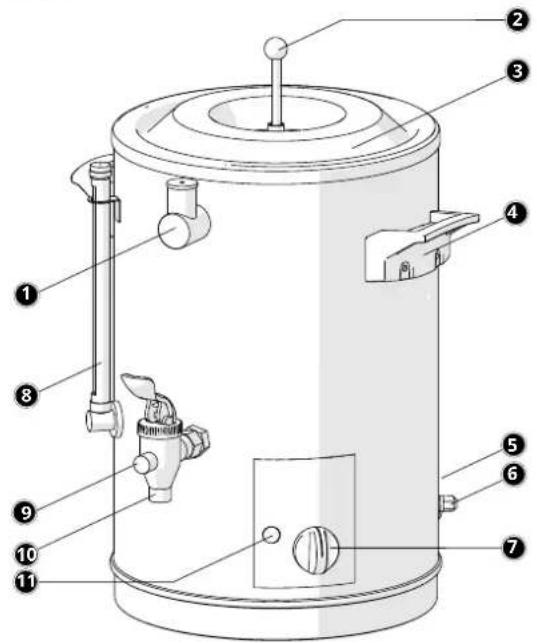 2
3
4
1
8
5
6
9
10
7
11