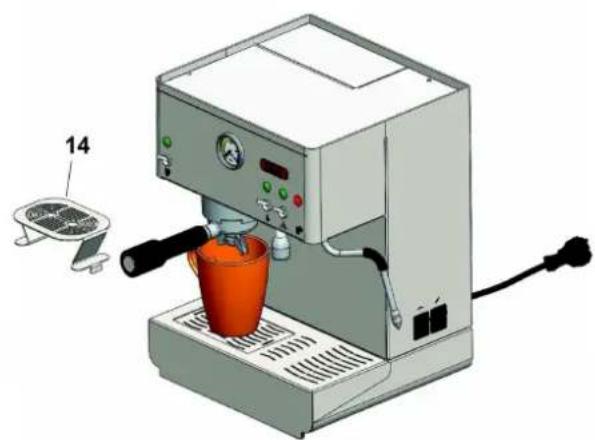 14