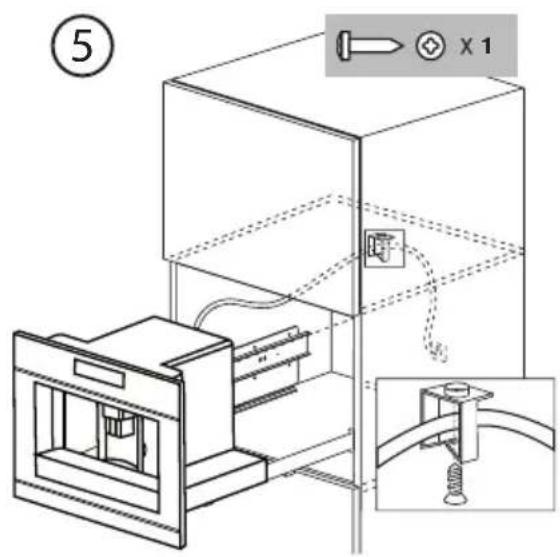 5

X 1