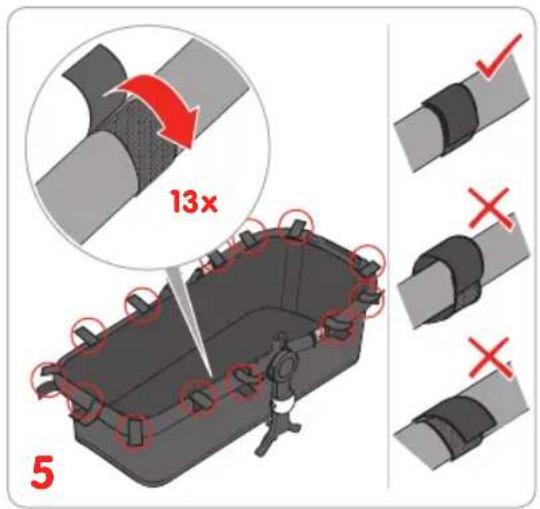 13x

5