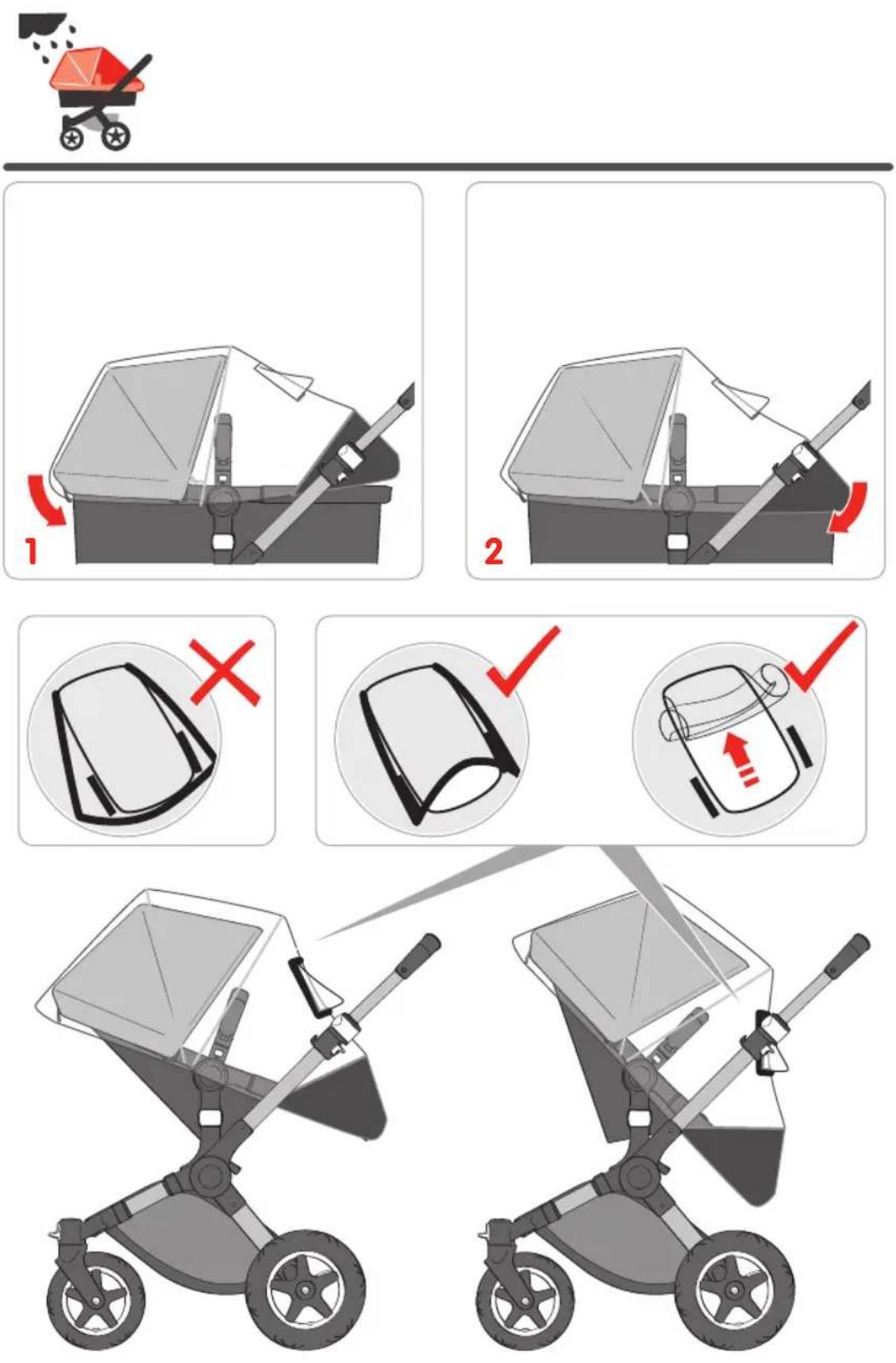 1

2