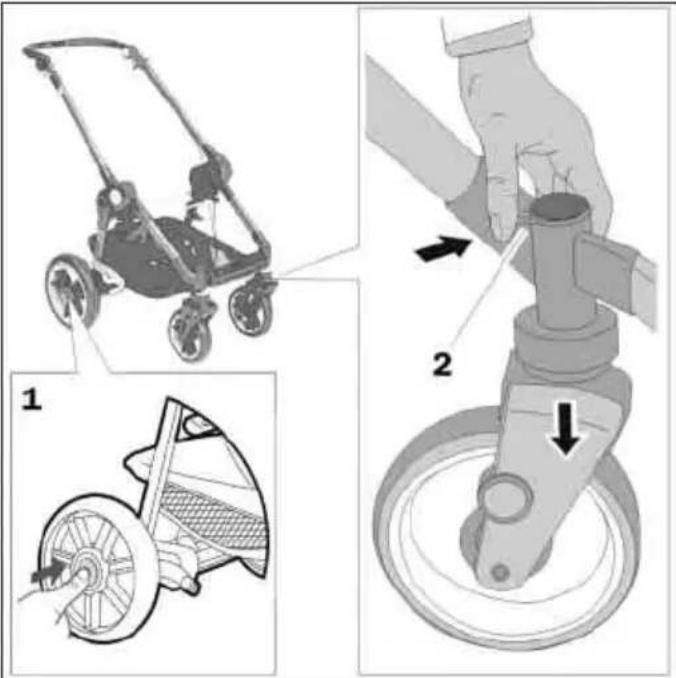 1

2