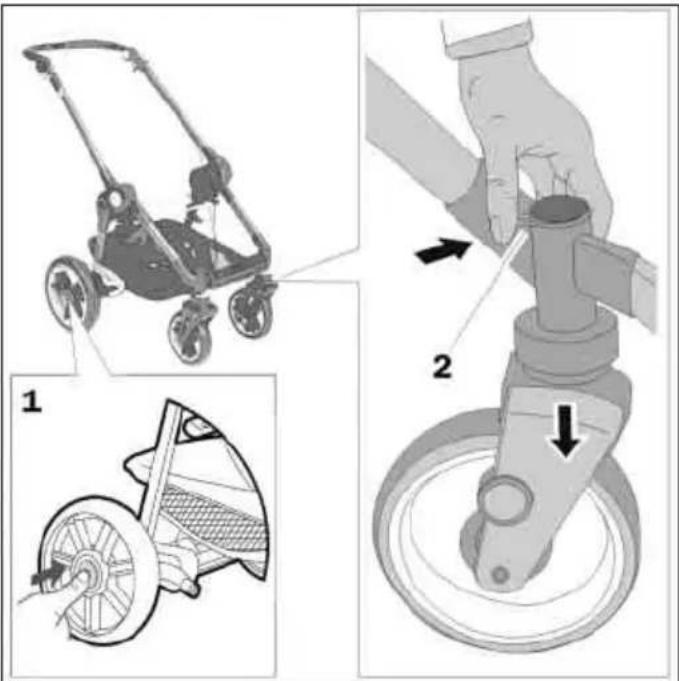 1

2