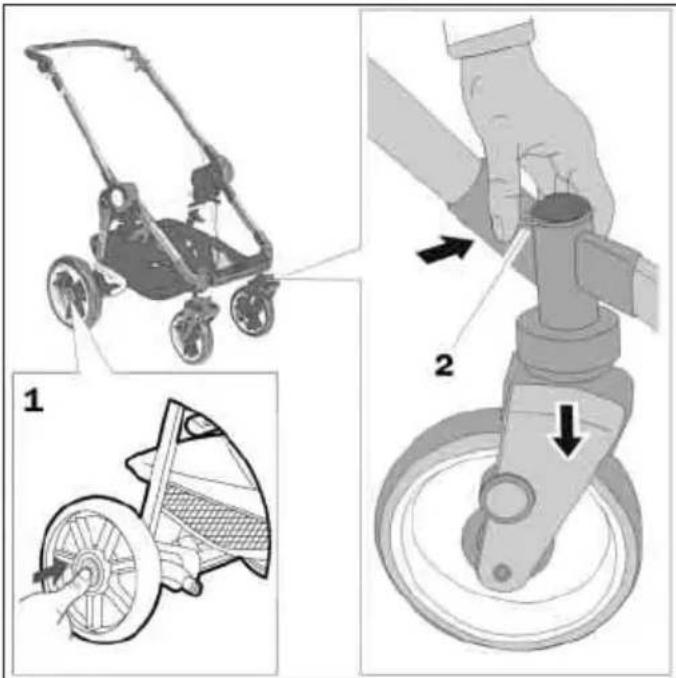 1

2