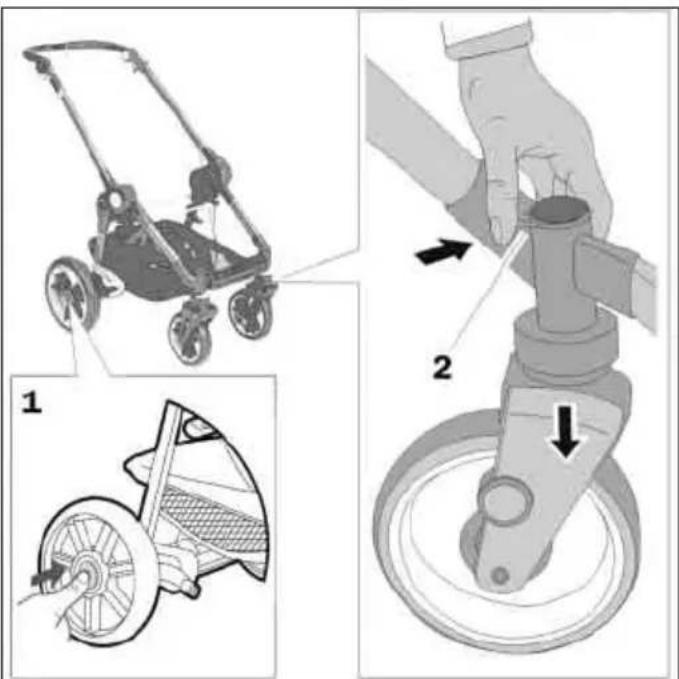 1

2